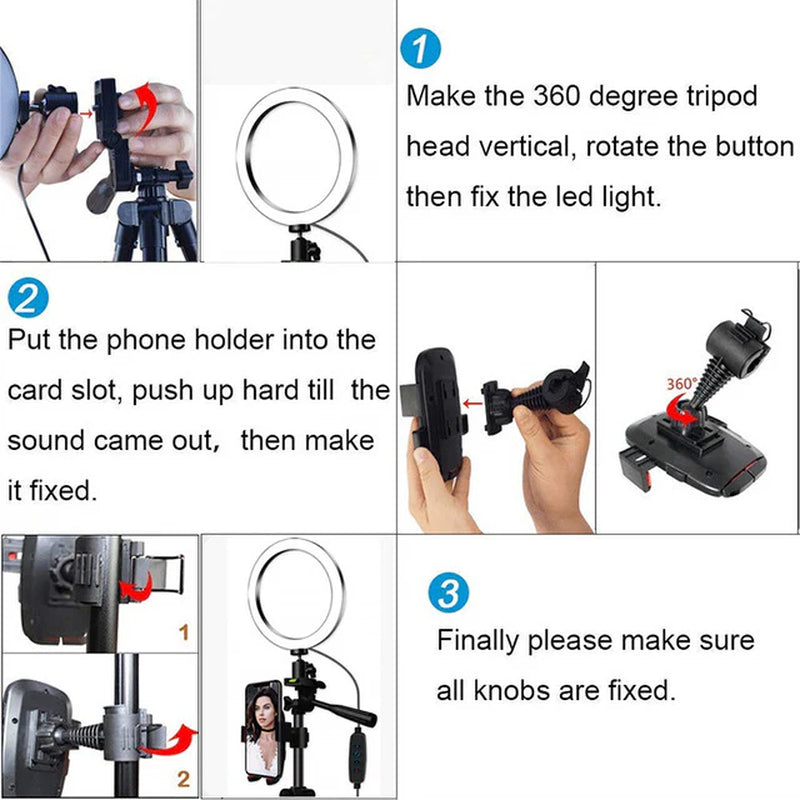 1
Make the 360 degree tripod head vertical, rotate the button then fix the led light.

2
Put the phone holder into the card slot, push up hard till the sound came out, then make it fixed.

360°

1

2

3
Finally please make sure all knobs are fixed.